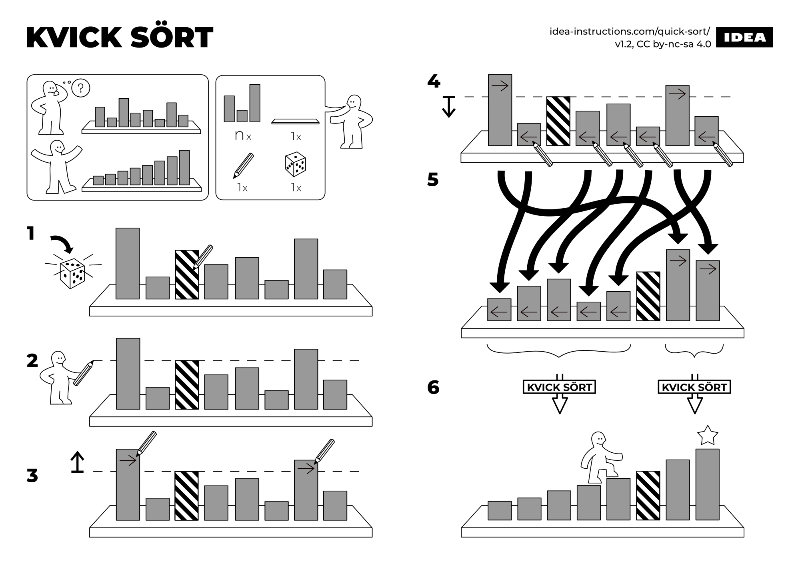 KVICK SÖRT

idea-instructions.com/quick-sort/
v1.2, CC by-nc-sa 4.0

IDEA

?

n x

1x

1x

1x

1

2

3

4

5

6

KVICK SÖRT

KVICK SÖRT